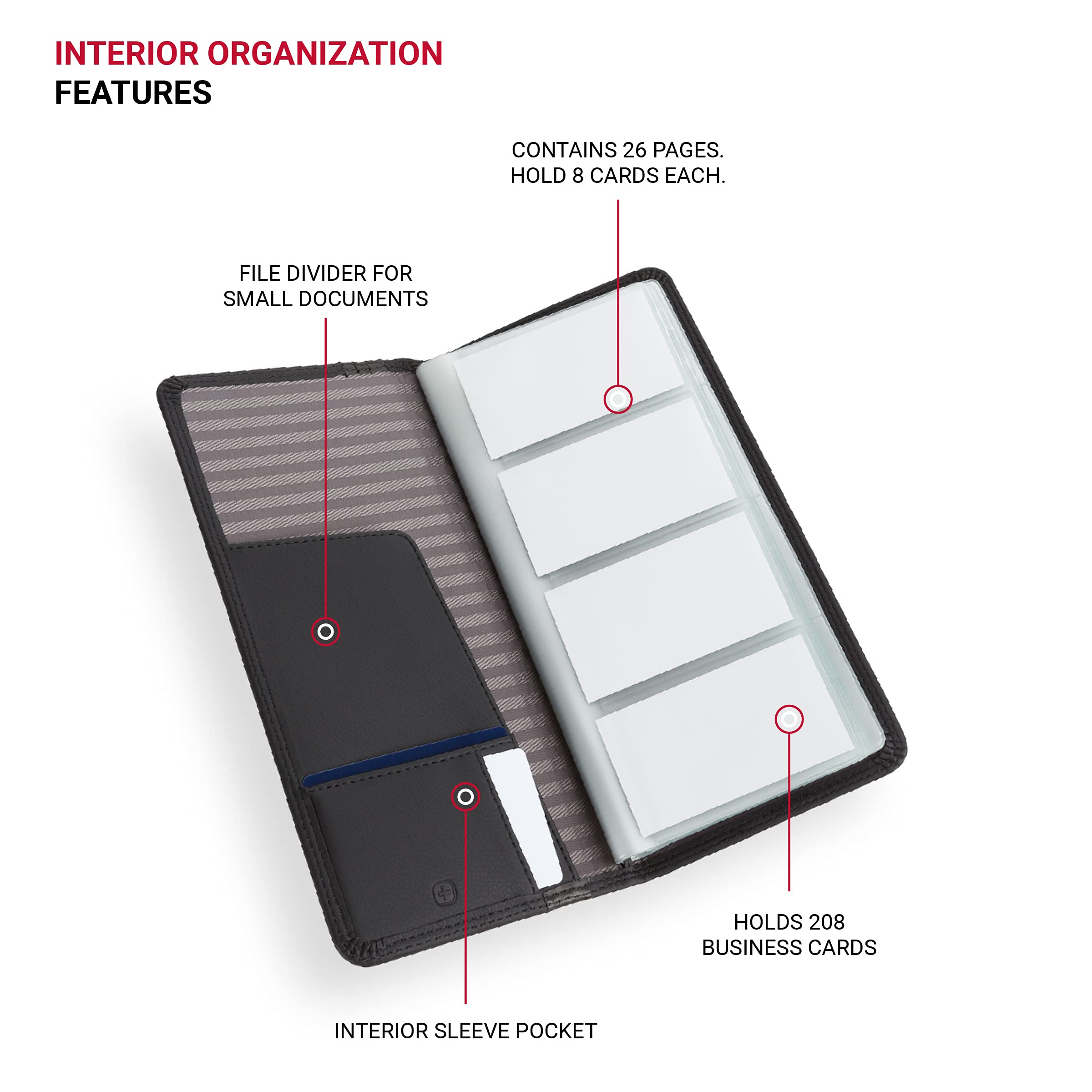 INTERIOR ORGANIZATION
FEATURES

CONTAINS 26 PAGES. HOLD 8 CARDS EACH.

FILE DIVIDER FOR SMALL DOCUMENTS

HOLDS 208 BUSINESS CARDS

INTERIOR SLEEVE POCKET